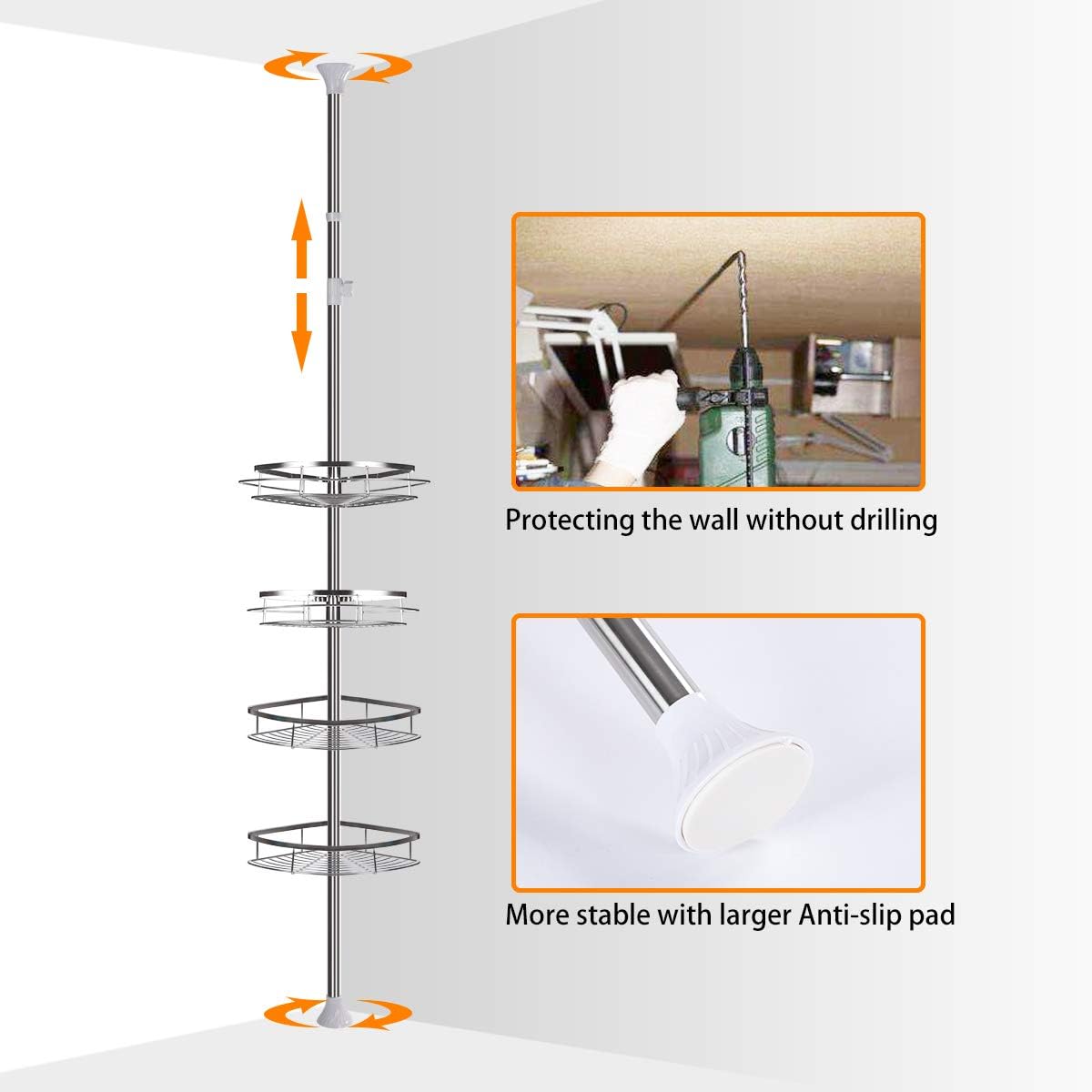 Protecting the wall without drilling

More stable with larger Anti-slip pad