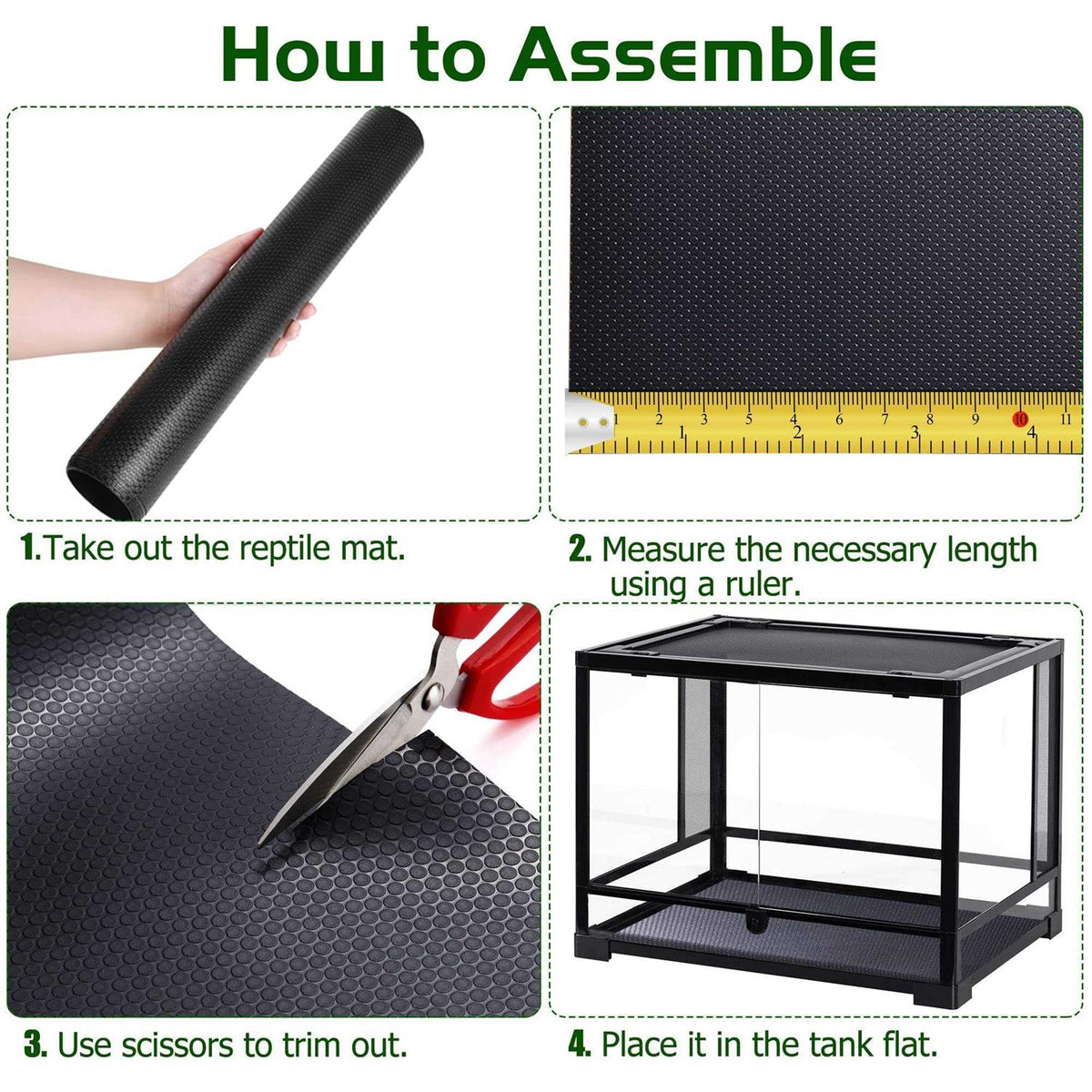 How to Assemble

1 2 3 4 5 6 7 8 9 10 11
1 2 3 4

1.Take out the reptile mat.

2. Measure the necessary length using a ruler.

3. Use scissors to trim out.

4. Place it in the tank flat.